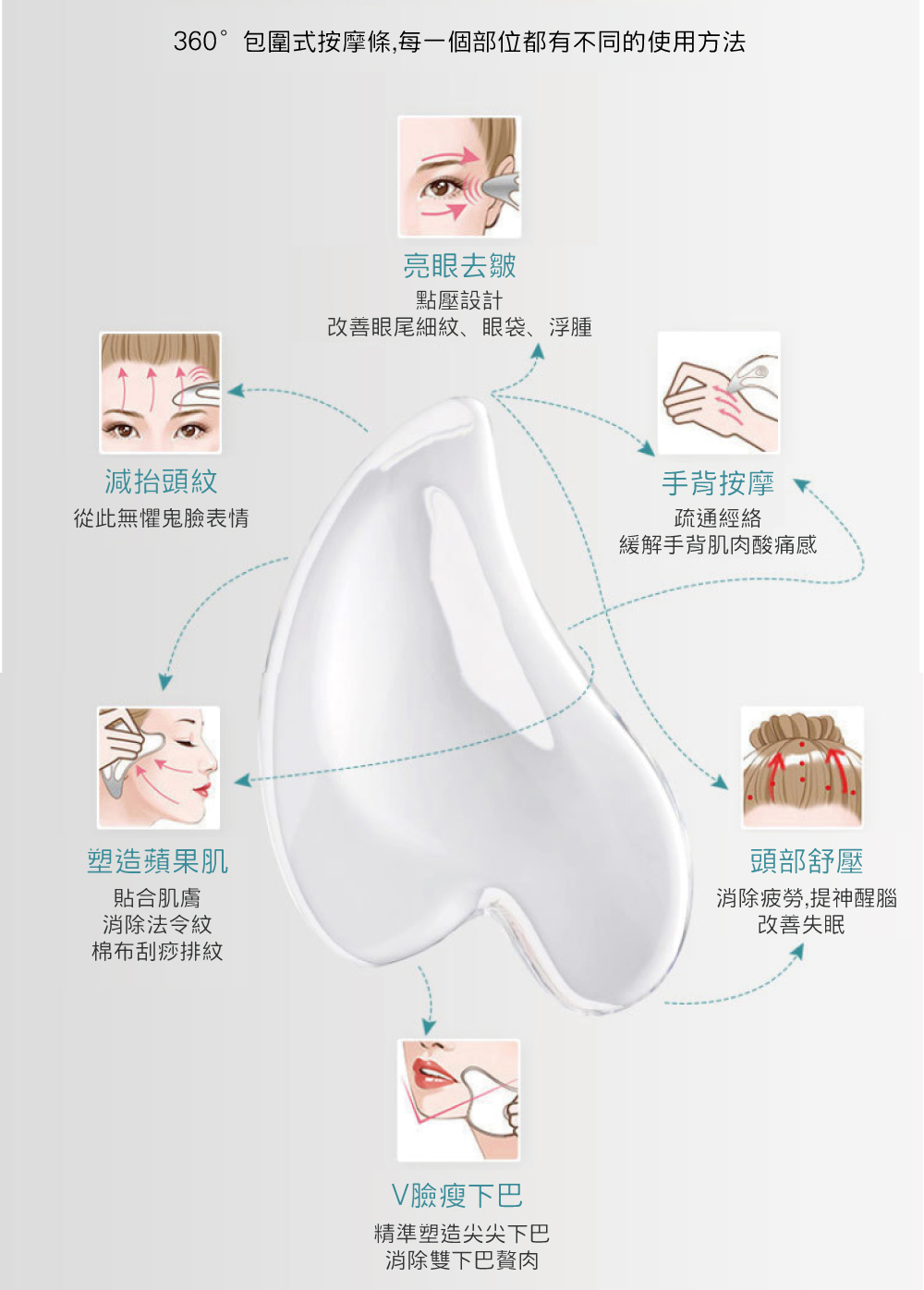 360° 包圍式按摩條,每一個部位都有不同的使用方法

亮眼去皺
點壓設計
改善眼尾細紋、眼袋、浮腫

減抬頭紋
從此無懼鬼臉表情

手背按摩
疏通經絡
緩解手背肌肉酸痛感

塑造蘋果肌
貼合肌膚
消除法令紋
棉布刮痧排紋

頭部舒壓
消除疲勞,提神醒腦
改善失眠

V臉瘦下巴
精準塑造尖尖下巴
消除雙下巴贅肉