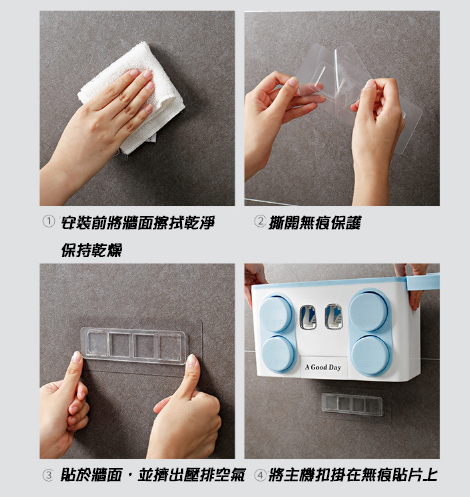 ① 安裝前將牆面擦拭乾淨
保持乾燥

② 撕開無痕保護

A Good Day

③ 貼於牆面，並擠出壓排空氣

④ 將主機扣掛在無痕貼片上